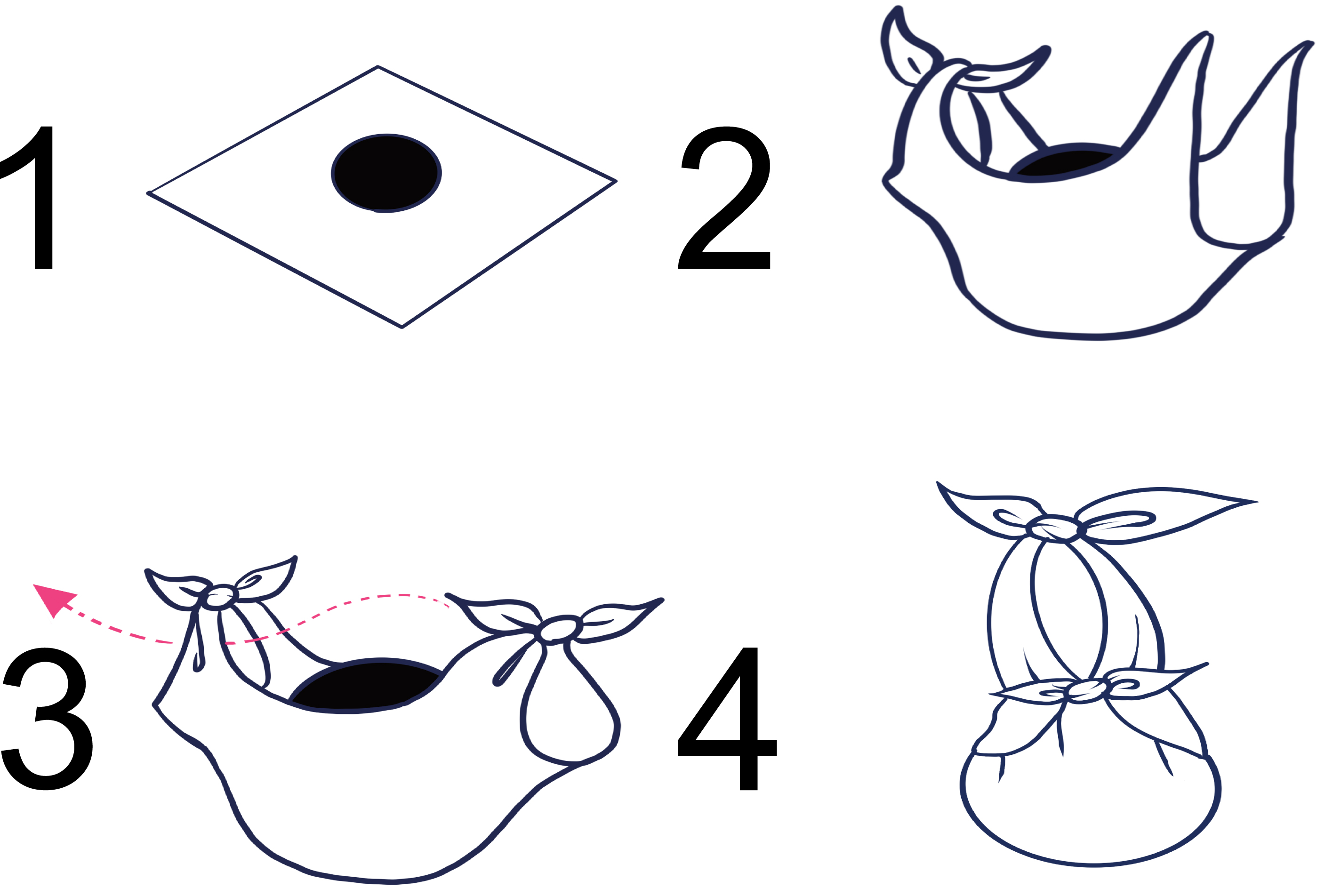 1

2

3

4