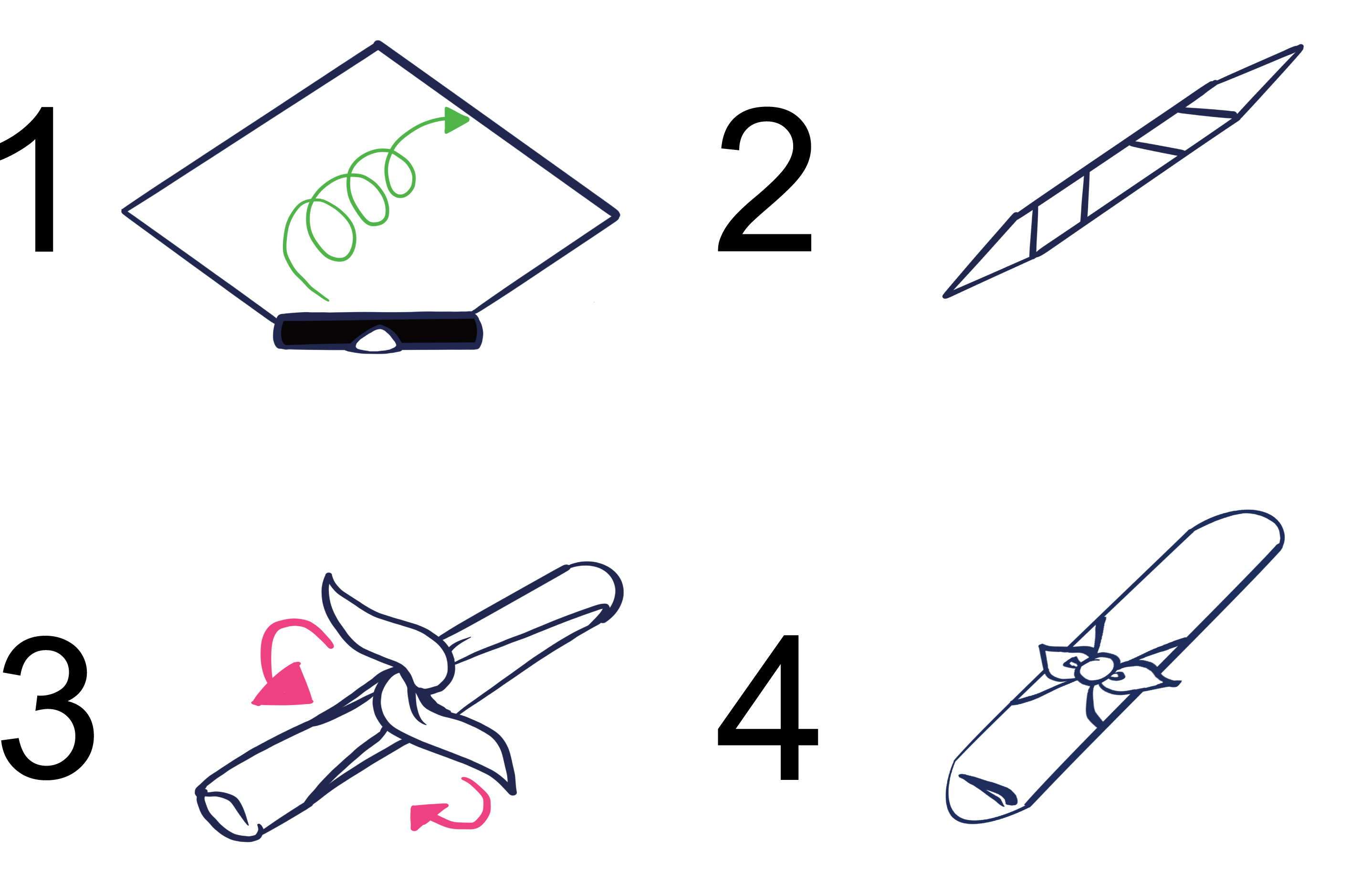 1

2

3

4