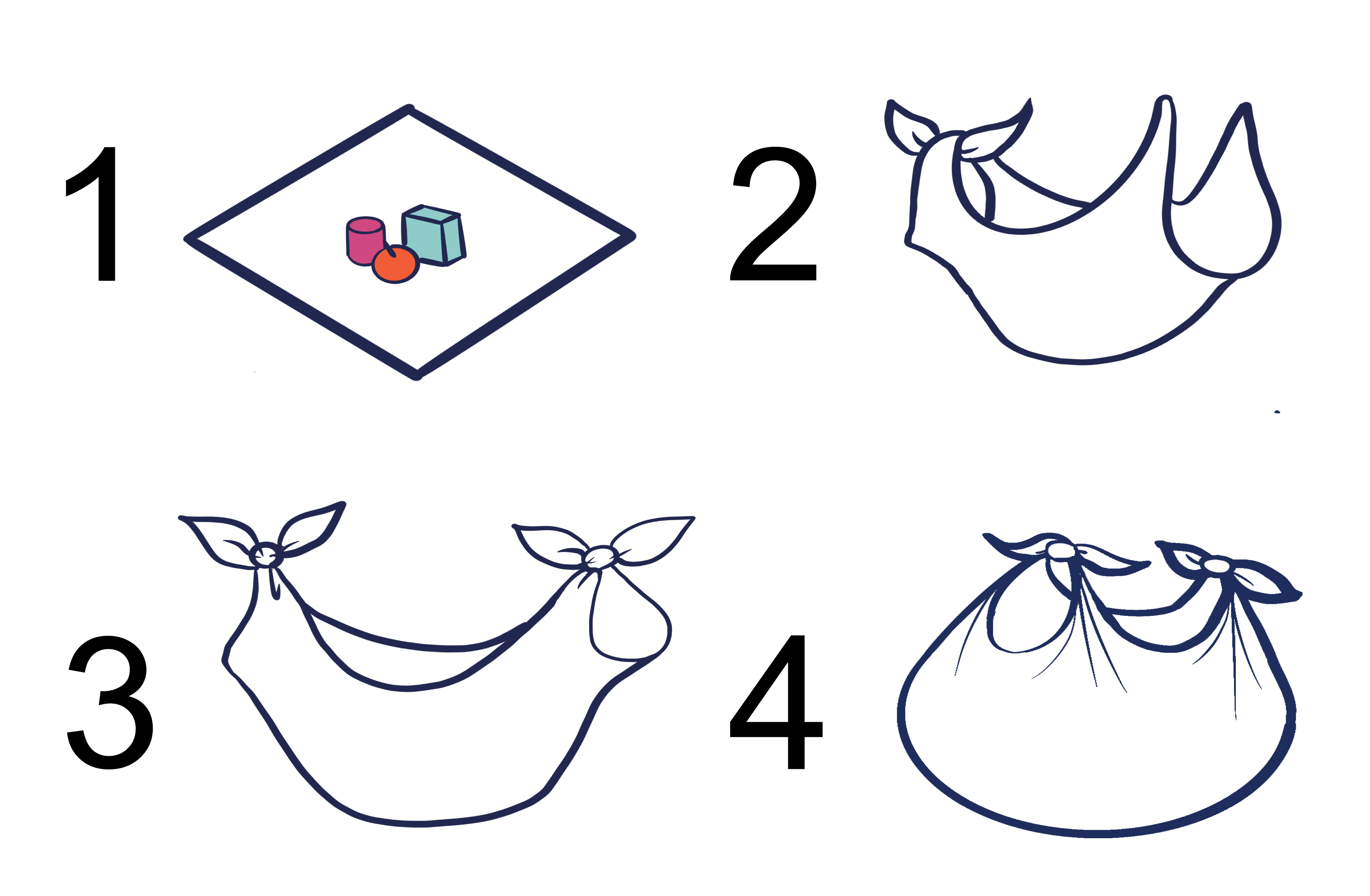 1

2

3

4